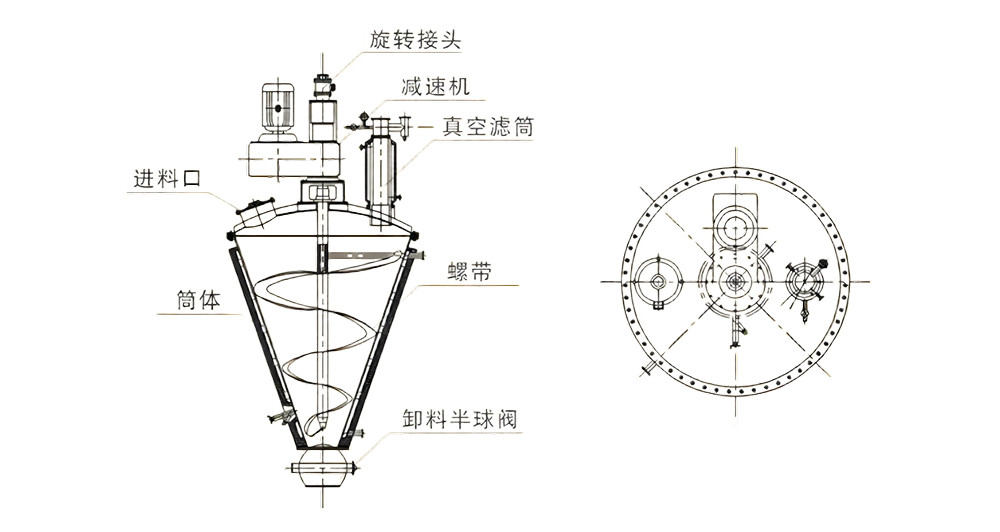 旋转接头
减速机
真空滤筒
进料口
螺带
筒体
卸料半球阀