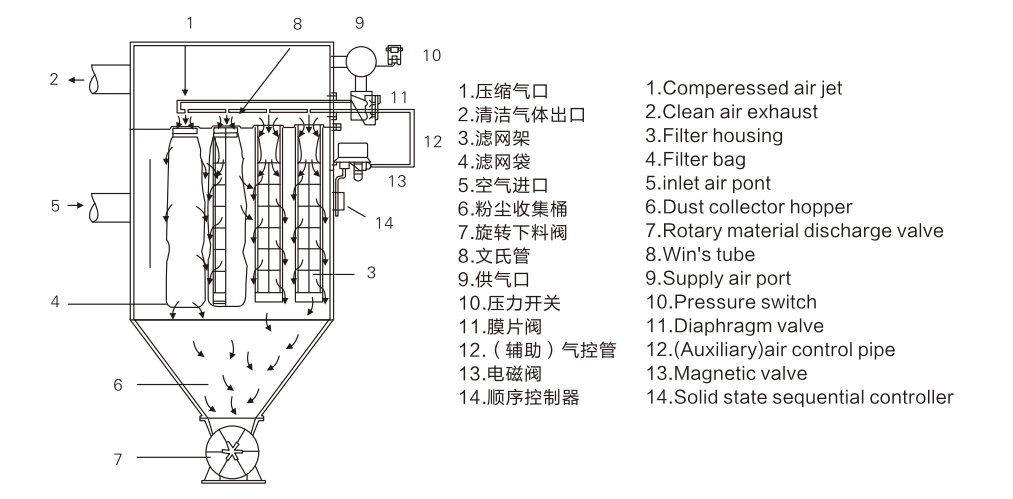 1
8
9
10
2
11
12
13
5
14
3
4
6
7

1.压缩气口
2.清洁气体出口
3.滤网架
4.滤网袋
5.空气进口
6.粉尘收集桶
7.旋转下料阀
8.文氏管
9.供气口
10.压力开关
11.膜片阀
12.（辅助）气控管
13.电磁阀
14.顺序控制器

1.Comperessed air jet
2.Clean air exhaust
3.Filter housing
4.Filter bag
5.inlet air pont
6.Dust collector hopper
7.Rotary material discharge valve
8.Win's tube
9.Supply air port
10.Pressure switch
11.Diaphragm valve
12.(Auxiliary)air control pipe
13.Magnetic valve
14.Solid state sequential controller